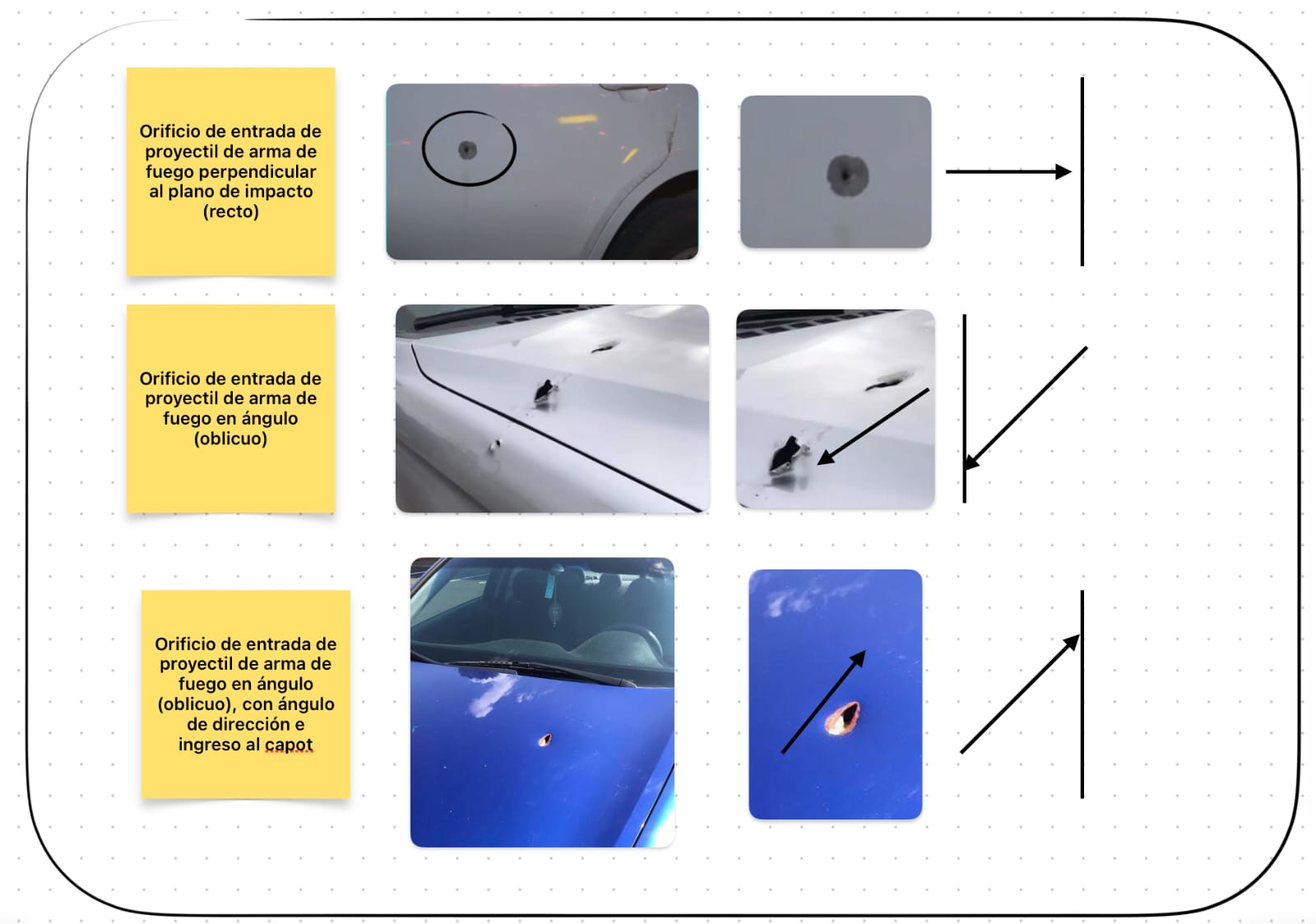 Orificio de entrada de proyectil de arma de fuego perpendicular al plano de impacto (recto)

Orificio de entrada de proyectil de arma de fuego en ángulo (oblicuo)

Orificio de entrada de proyectil de arma de fuego en ángulo (oblicuo), con ángulo de dirección e ingreso al capot